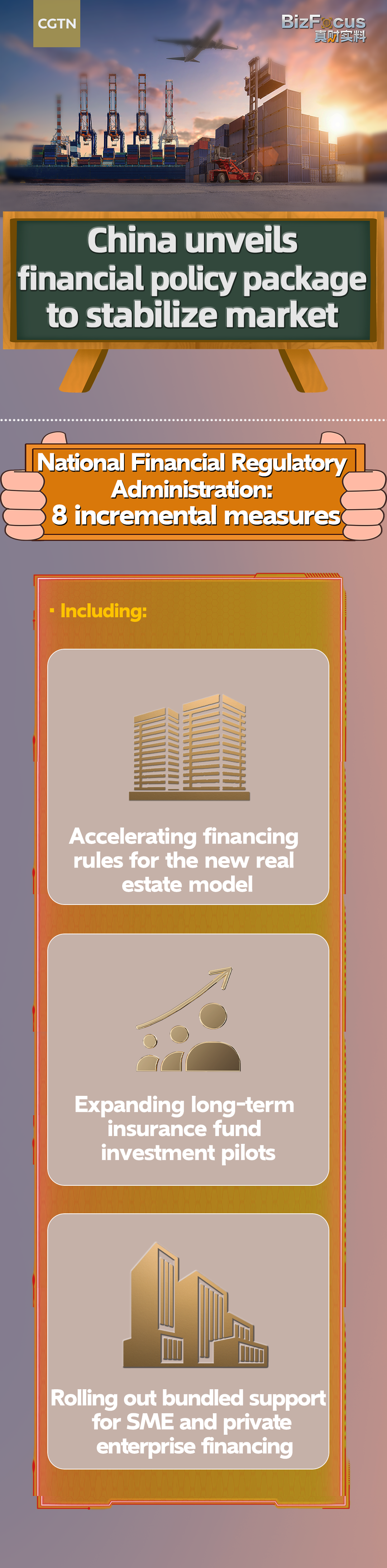 CGTN

BizFocus
真财实料

China unveils financial policy package to stabilize market

National Financial Regulatory Administration: 8 incremental measures

· Including:

Accelerating financing rules for the new real estate model

Expanding long-term insurance fund investment pilots

Rolling out bundled support for SME and private enterprise financing