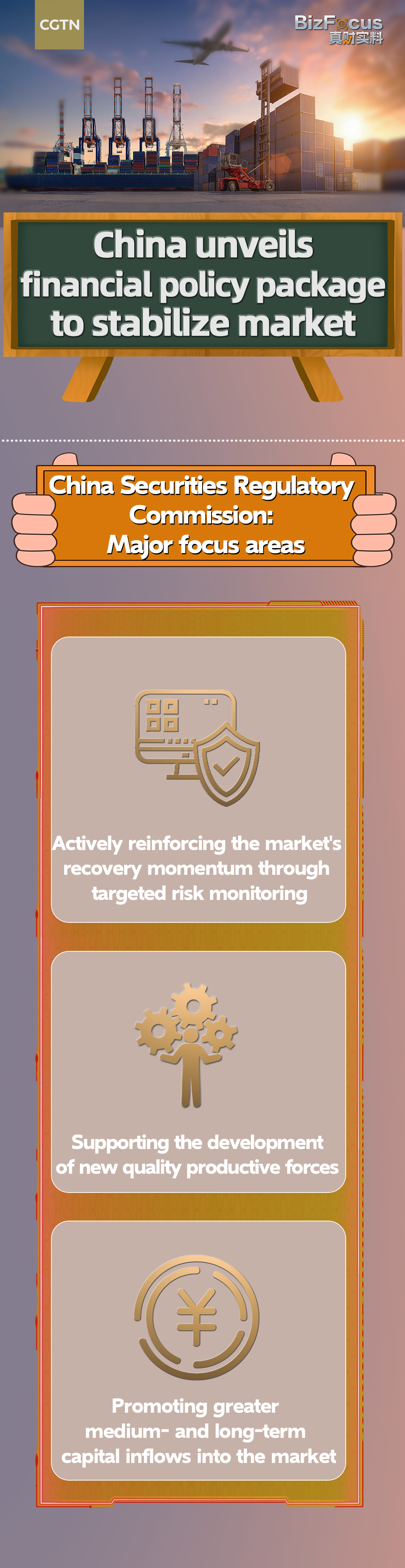 CGTN

BizFocus
真财实料

China unveils financial policy package to stabilize market

China Securities Regulatory Commission: Major focus areas

Actively reinforcing the market's recovery momentum through targeted risk monitoring

Supporting the development of new quality productive forces

Promoting greater medium- and long-term capital inflows into the market