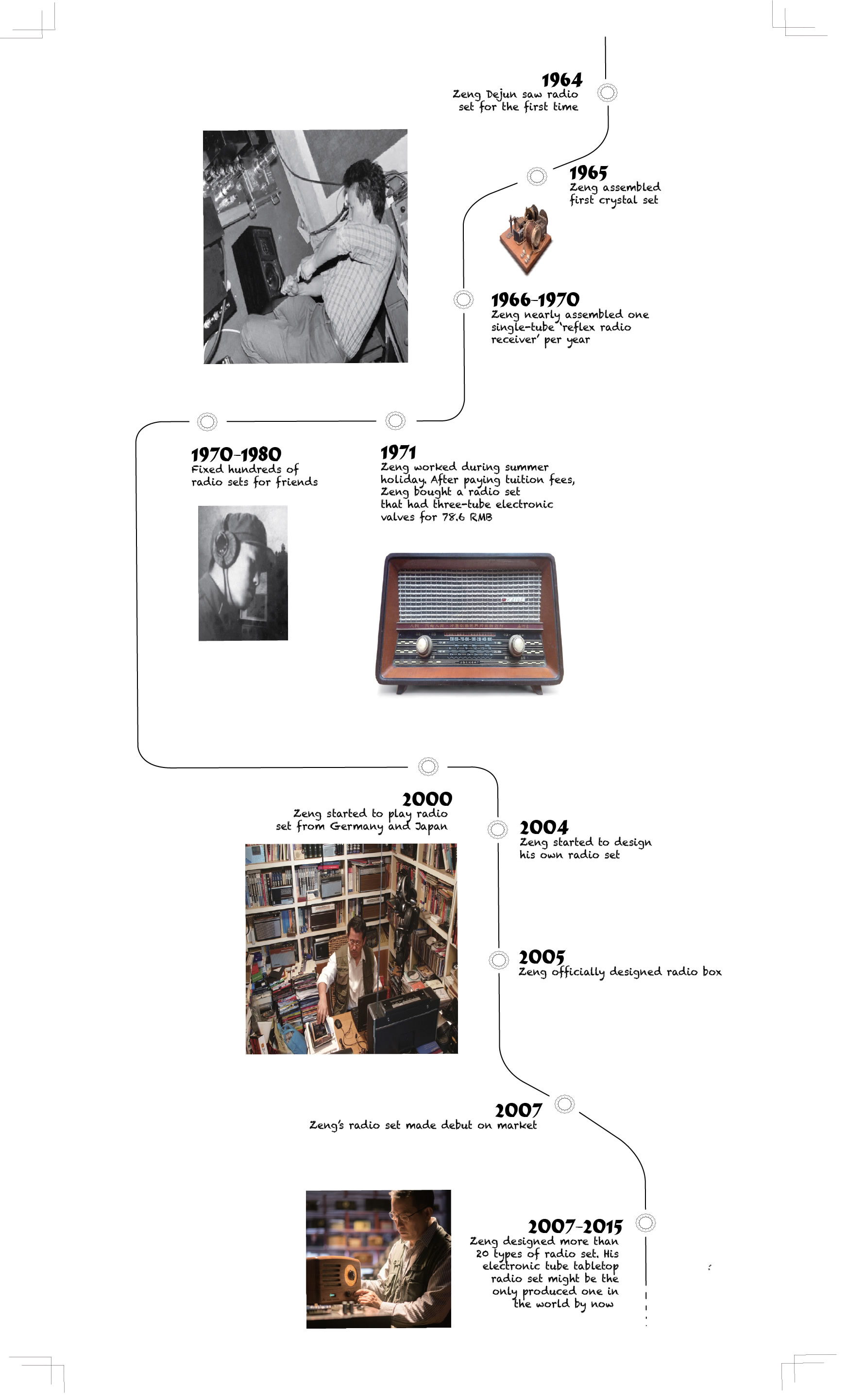 1964
Zeng Dejun saw radio set for the first time

1965
Zeng assembled first crystal set

1966-1970
Zeng nearly assembled one single-tube 'reflex radio receiver' per year

1970-1980
Fixed hundreds of radio sets for friends

1971
Zeng worked during summer holiday. After paying tuition fees, Zeng bought a radio set that had three-tube electronic valves for 78.6 RMB

2000
Zeng started to play radio set from Germany and Japan

2004
Zeng started to design his own radio set

2005
Zeng officially designed radio box

2007
Zeng's radio set made debut on market

2007-2015
Zeng designed more than 20 types of radio set. His electronic tube tabletop radio set might be the only produced one in the world by now