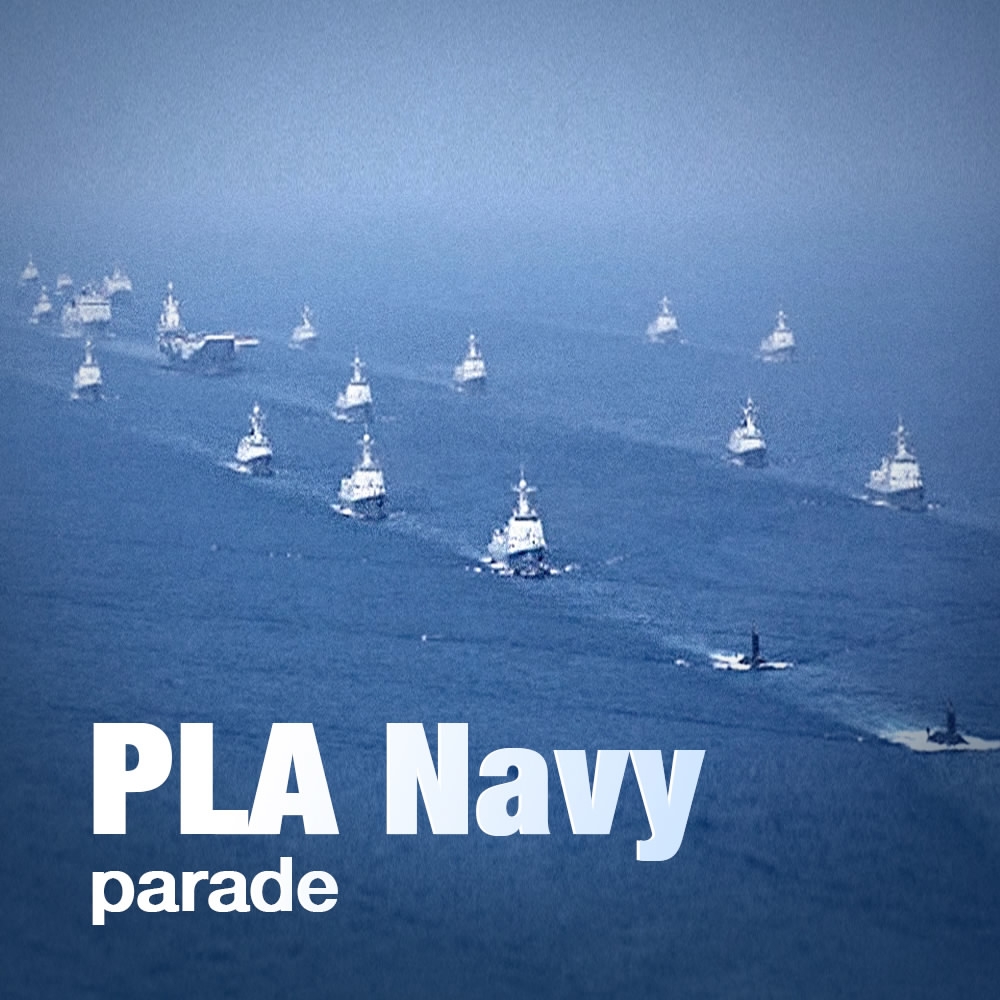 PLA Navy
parade